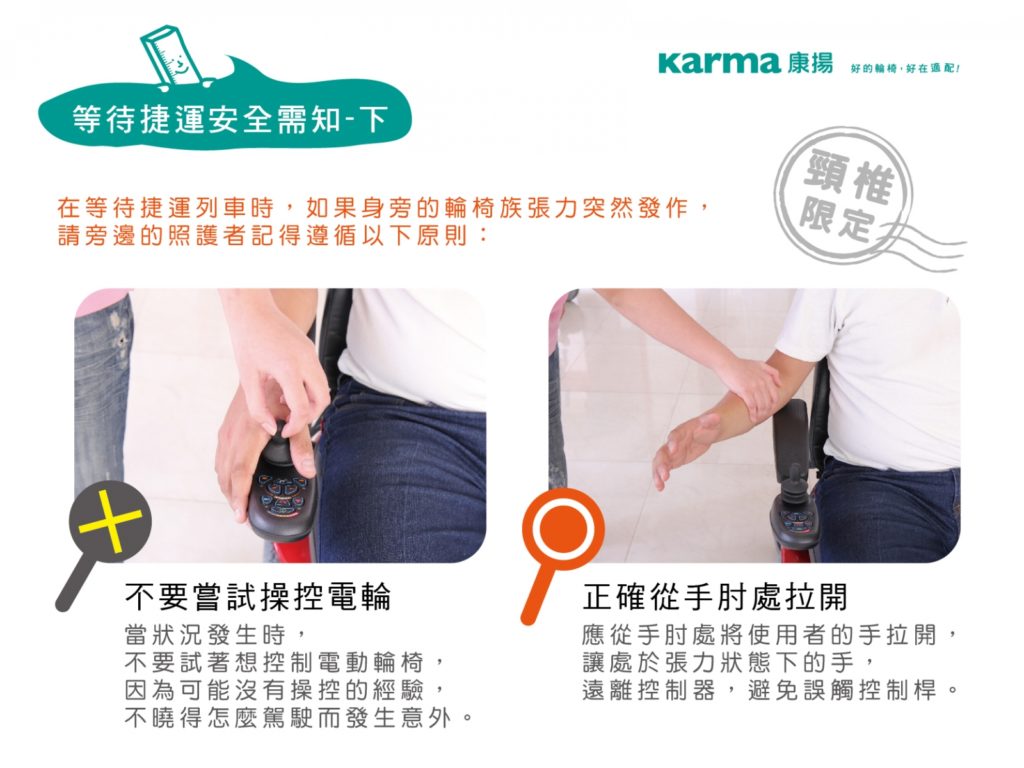 等待捷運安全需知-下

Karma 康揚 好的輪椅，好在適配！

頸椎限定

在等待捷運列車時，如果身旁的輪椅族張力突然發作，請旁邊的照護者記得遵循以下原則：

不要嘗試操控電輪

當狀況發生時，
不要試著想控制電動輪椅，
因為可能沒有操控的經驗，
不曉得怎麼駕駛而發生意外。

正確從手肘處拉開

應從手肘處將使用者的手拉開，
讓處於張力狀態下的手，
遠離控制器，避免誤觸控制桿。