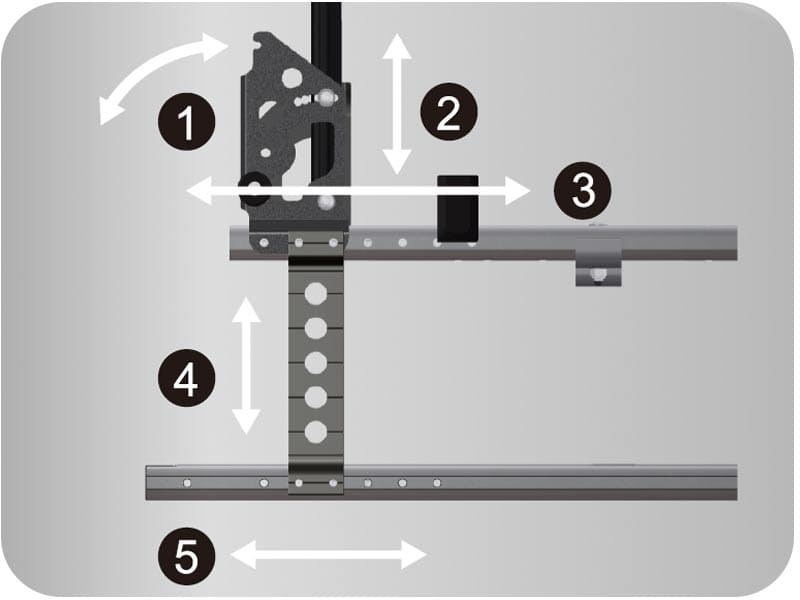 1
2
3
4
5